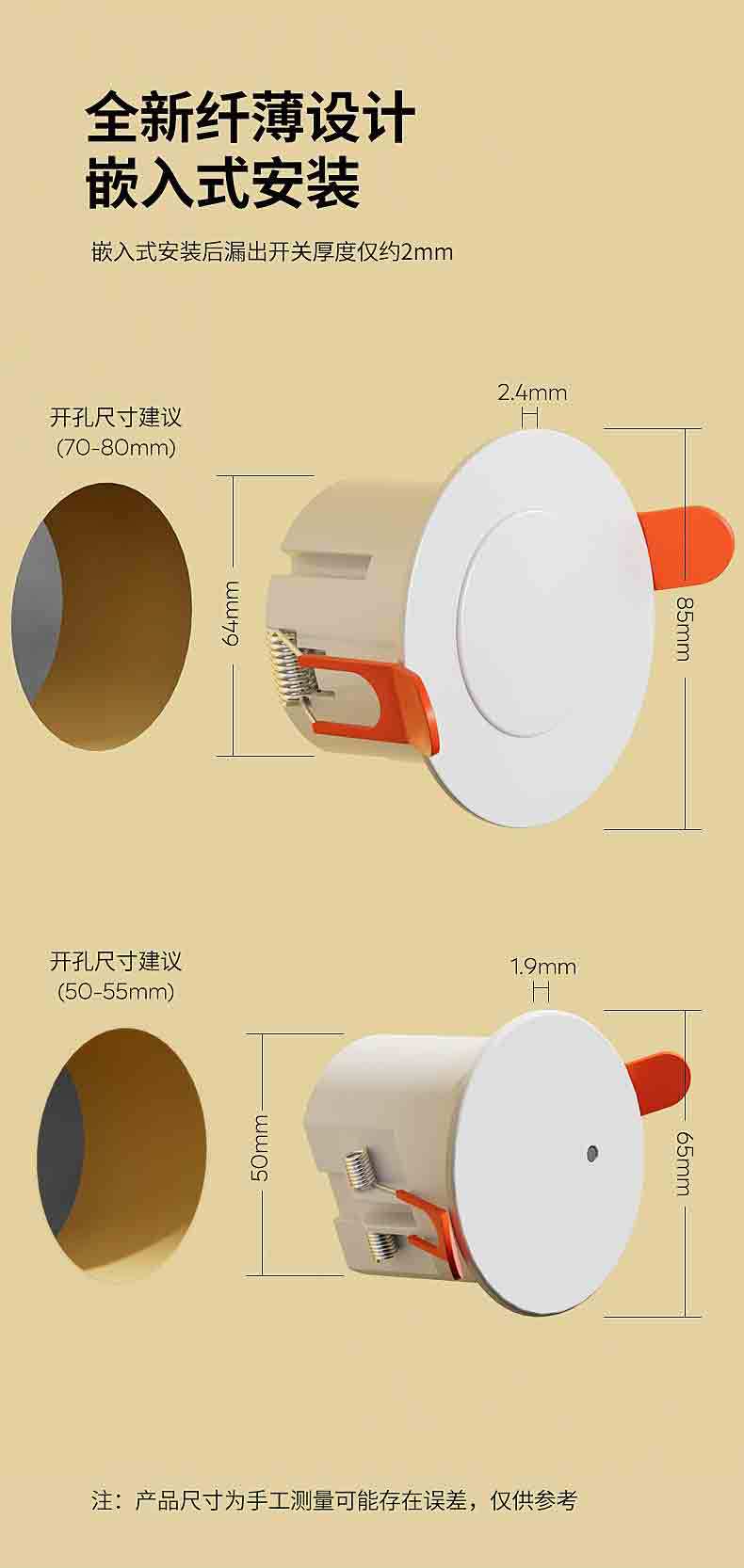 全新纤薄设计
嵌入式安装

嵌入式安装后漏出开关厚度仅约2mm

开孔尺寸建议
(70-80mm)

2.4mm

64mm

85mm

开孔尺寸建议
(50-55mm)

1.9mm

50mm

65mm

注：产品尺寸为手工测量可能存在误差，仅供参考